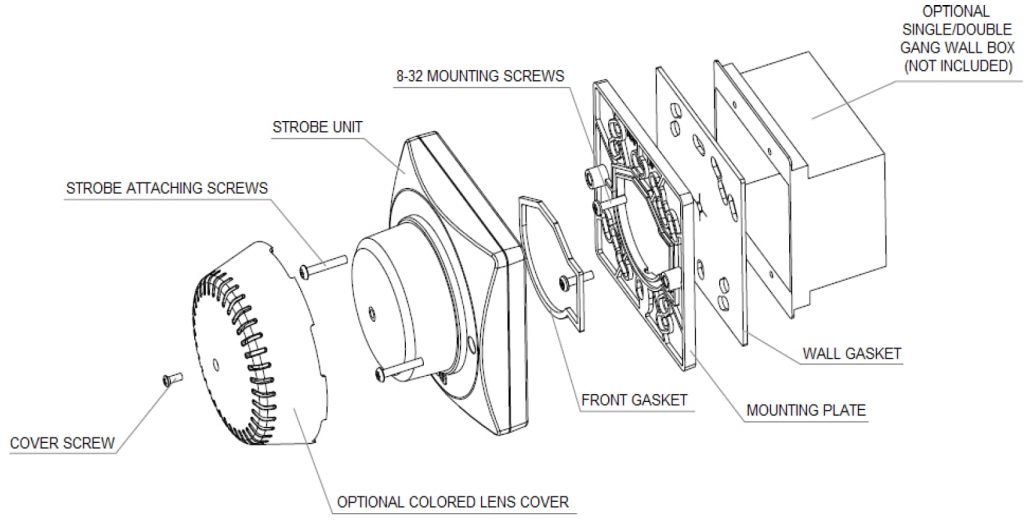 OPTIONAL
SINGLE/DOUBLE
GANG WALL BOX
(NOT INCLUDED)

8-32 MOUNTING SCREWS

STROBE UNIT

STROBE ATTACHING SCREWS

WALL GASKET

FRONT GASKET

MOUNTING PLATE

COVER SCREW

OPTIONAL COLORED LENS COVER